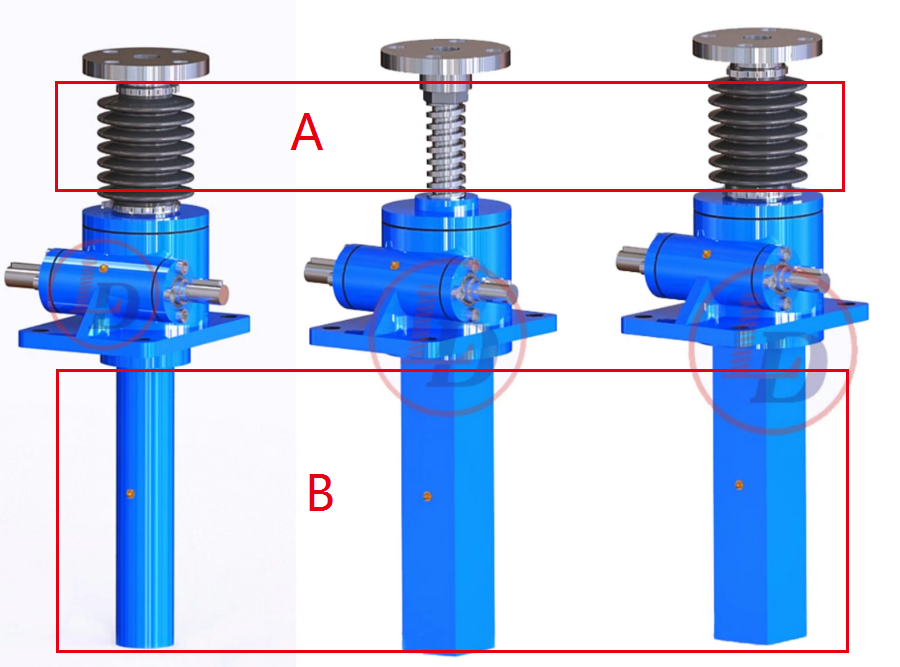 A

B