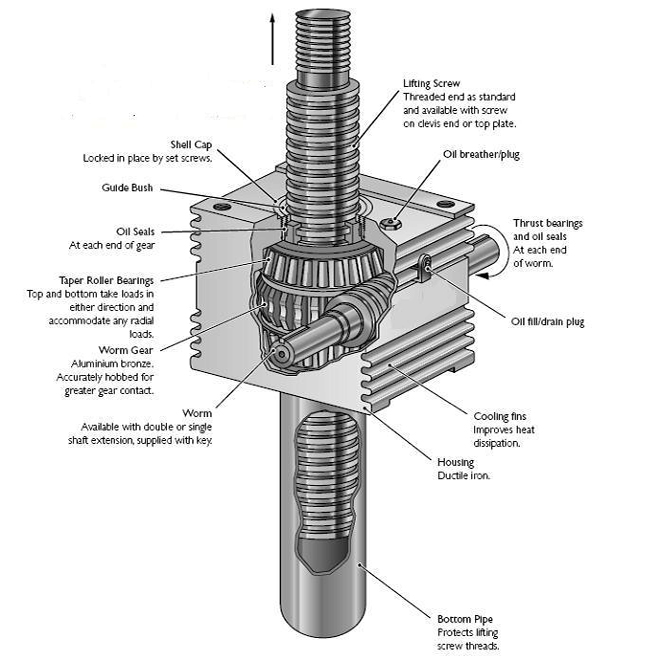 Lifting Screw
Threaded end as standard and available with screw on clevis end or top plate.

Shell Cap
Locked in place by set screws.

Oil breather/plug

Guide Bush

Oil Seals
At each end of gear

Thrust bearings and oil seals
At each end of worm.

Taper Roller Bearings
Top and bottom take loads in either direction and accommodate any radial loads.

Oil fill/drain plug

Worm Gear
Aluminium bronze.
Accurately hobbed for greater gear contact.

Worm
Available with double or single shaft extension, supplied with key.

Cooling fins
Improves heat dissipation.

Housing
Ductile iron.

Bottom Pipe
Protects lifting screw threads.