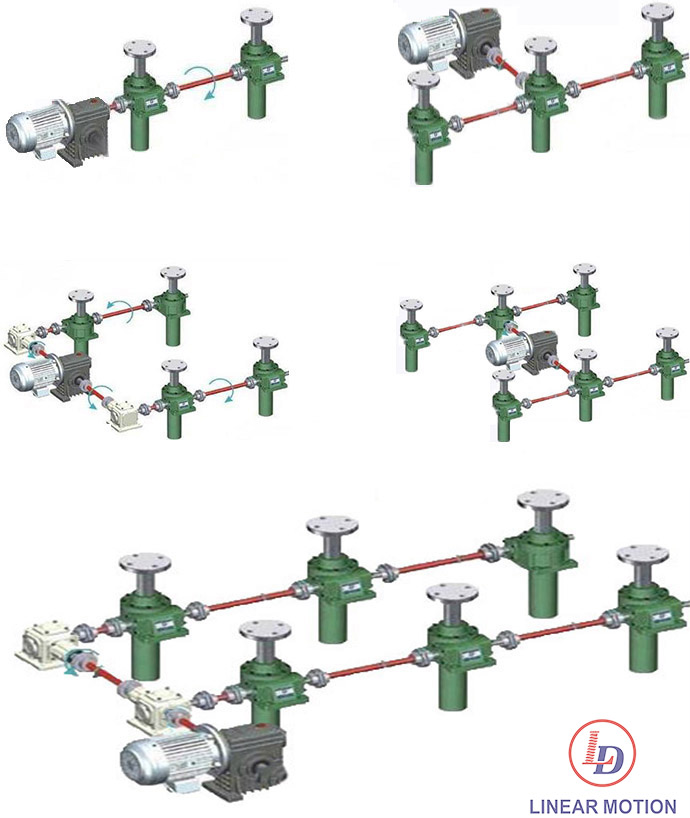 LD

LINEAR MOTION