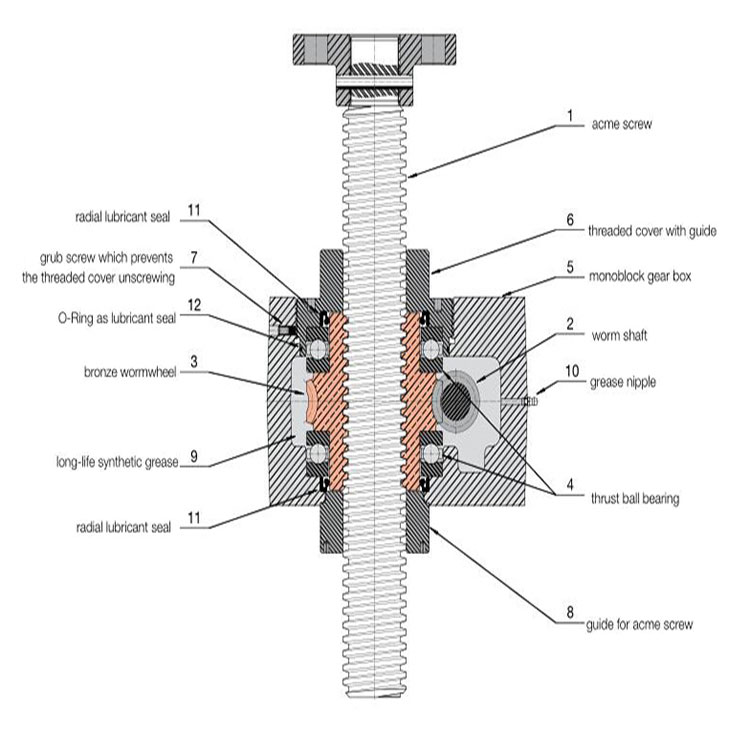 1 acme screw

radial lubricant seal 11

6 threaded cover with guide

grub screw which prevents the threaded cover unscrewing 7

5 monoblock gear box

O-Ring as lubricant seal 12

2 worm shaft

bronze wormwheel 3

10 grease nipple

long-life synthetic grease 9

4 thrust ball bearing

radial lubricant seal 11

8 guide for acme screw